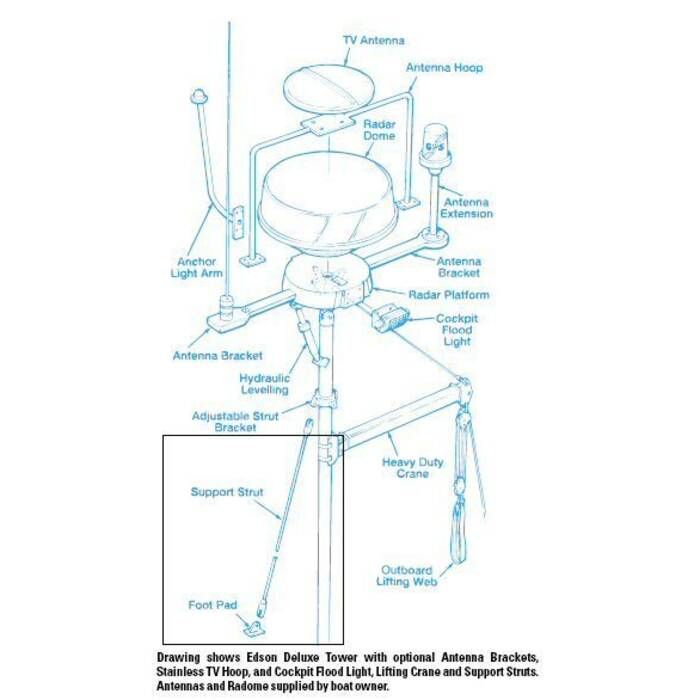 TV Antenna

Antenna Hoop

Radar Dome

GPS

Antenna Extension

Anchor Light Arm

Antenna Bracket

Radar Platform

Cockpit Flood Light

Antenna Bracket

Hydraulic Levelling

Adjustable Strut Bracket

Heavy Duty Crane

Support Strut

Outboard Lifting Web

Foot Pad

Drawing shows Edson Deluxe Tower with optional Antenna Brackets, Stainless TV Hoop, and Cockpit Flood Light, Lifting Crane and Support Struts. Antennas and Radome supplied by boat owner.