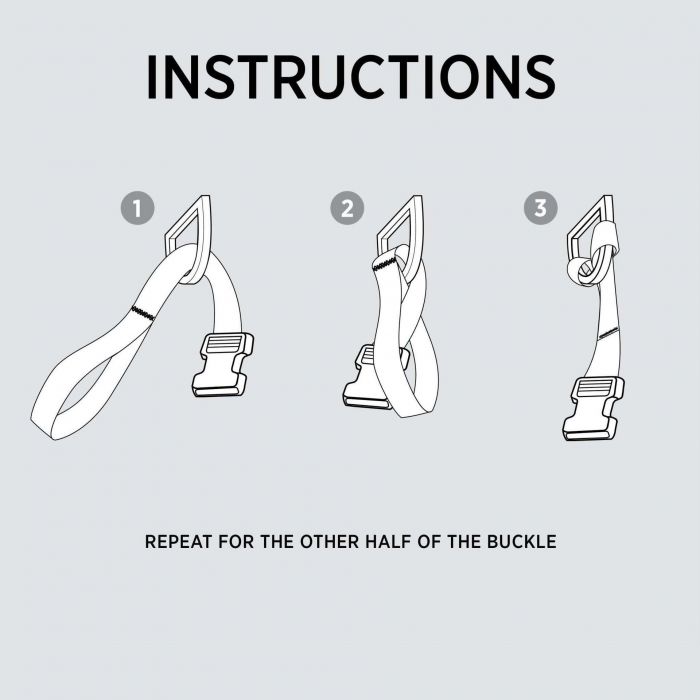 INSTRUCTIONS

1

2

3

REPEAT FOR THE OTHER HALF OF THE BUCKLE