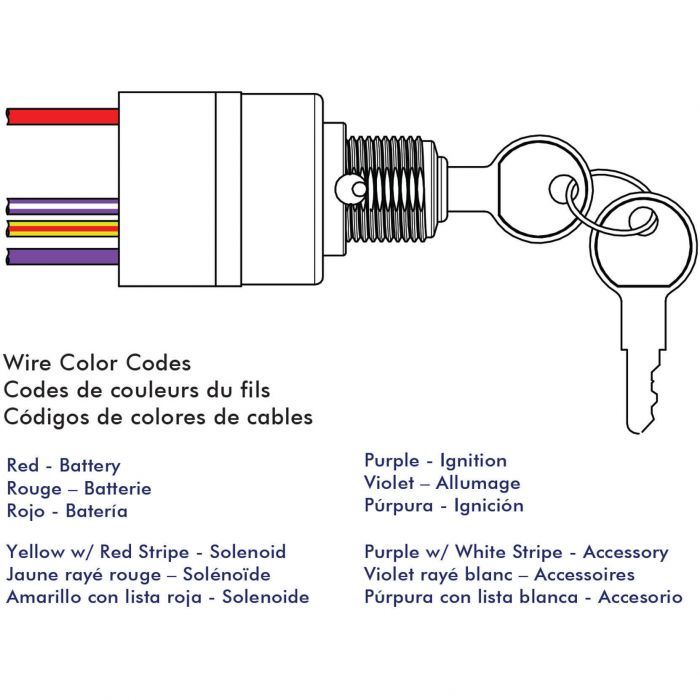 Wire Color Codes
Codes de couleurs du fils
Códigos de colores de cables

Red - Battery
Rouge – Batterie
Rojo - Batería

Yellow w/ Red Stripe - Solenoid
Jaune rayé rouge – Solénoïde
Amarillo con lista roja - Solenoide

Purple - Ignition
Violet – Allumage
Púrpura - Ignición

Purple w/ White Stripe - Accessory
Violet rayé blanc – Accessoires
Púrpura con lista blanca - Accesorio