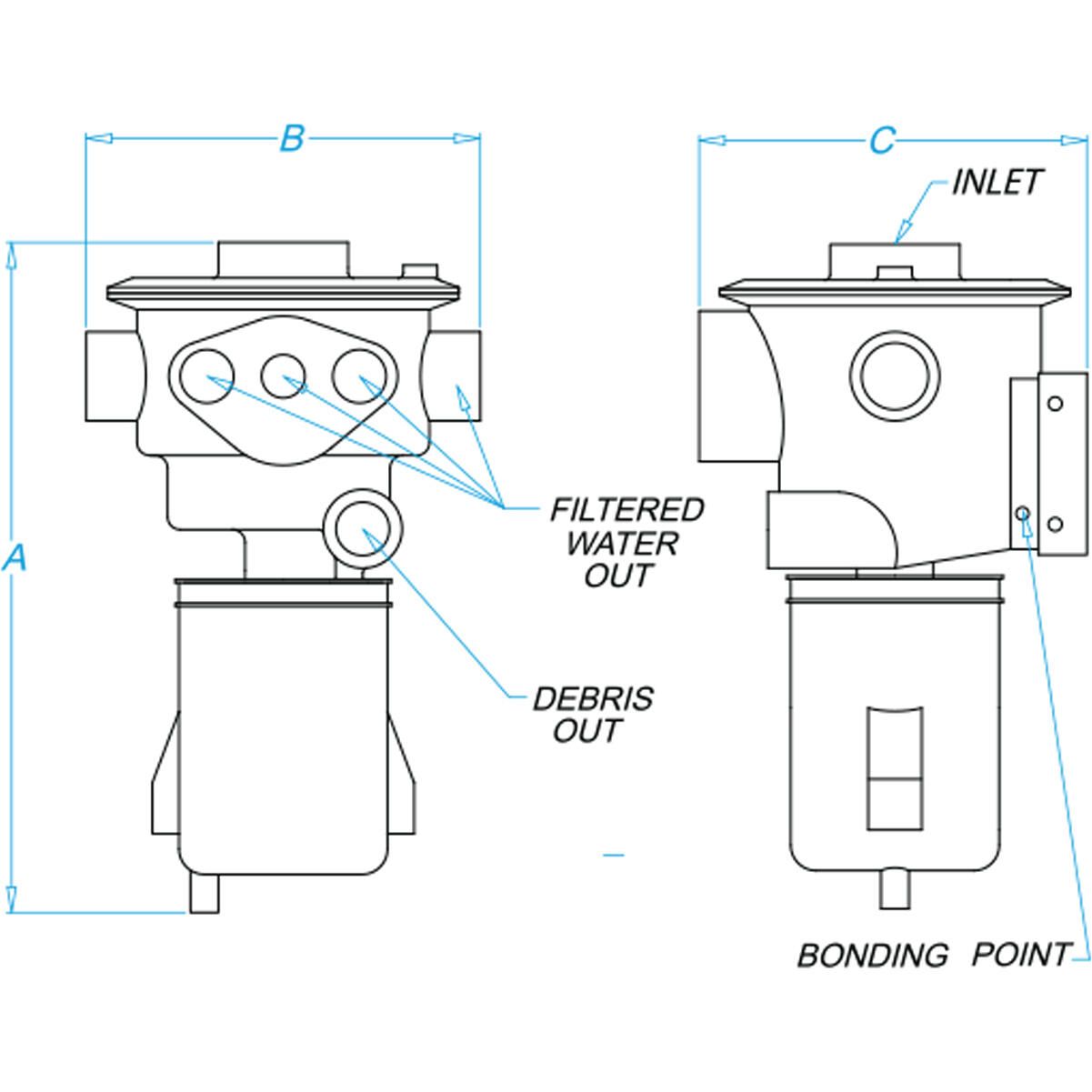 B

C

INLET

A

FILTERED WATER OUT

DEBRIS OUT

BONDING POINT