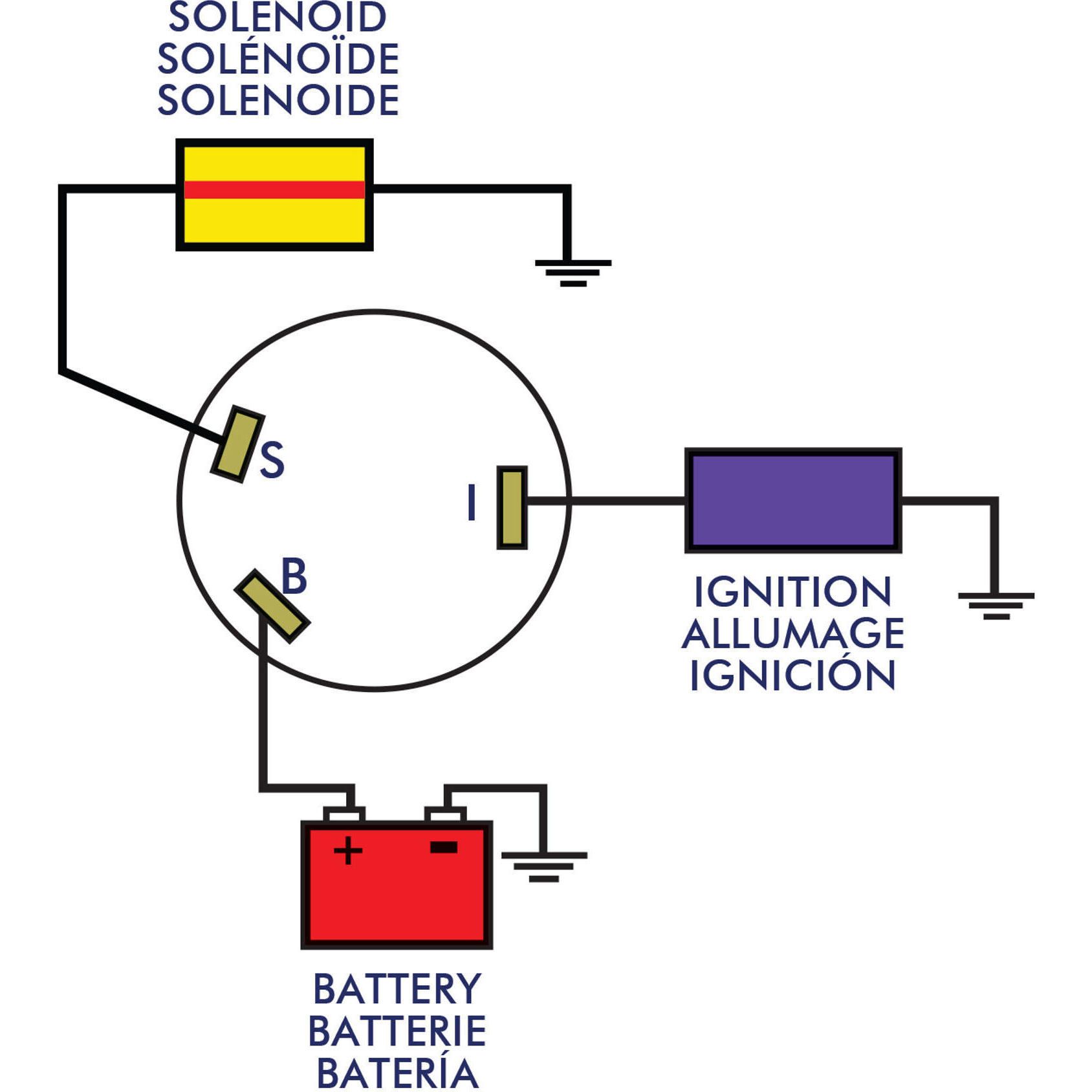 SOLENOID
SOLÉNOÏDE
SOLENOIDE

S

I

B

IGNITION
ALLUMAGE
IGNICIÓN

+
−

BATTERY
BATTERIE
BATERÍA