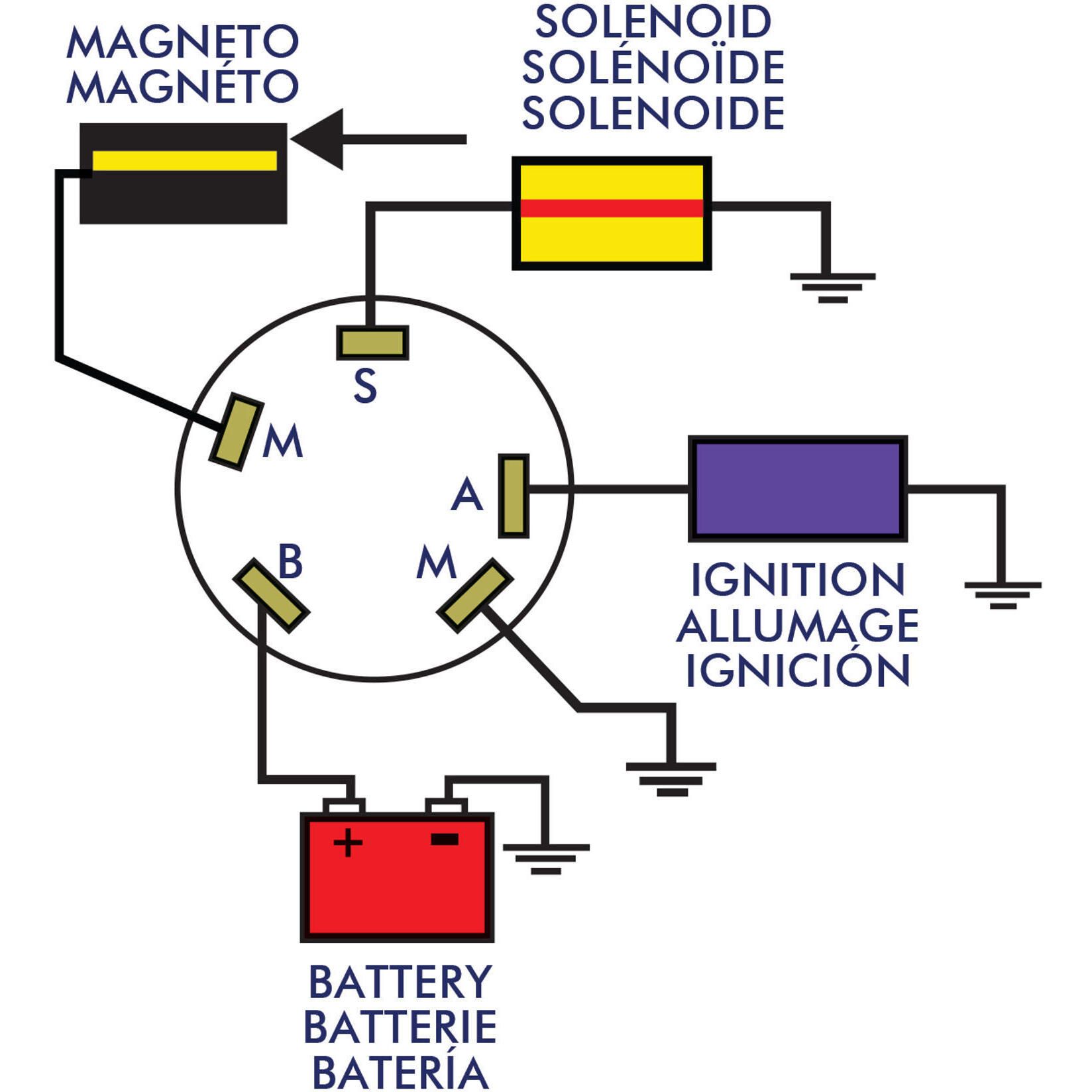 MAGNETO
MAGNÉTO

SOLENOID
SOLÉNOÏDE
SOLENOIDE

S

M

A

B

M

IGNITION
ALLUMAGE
IGNICIÓN

+

−

BATTERY
BATTERIE
BATERÍA